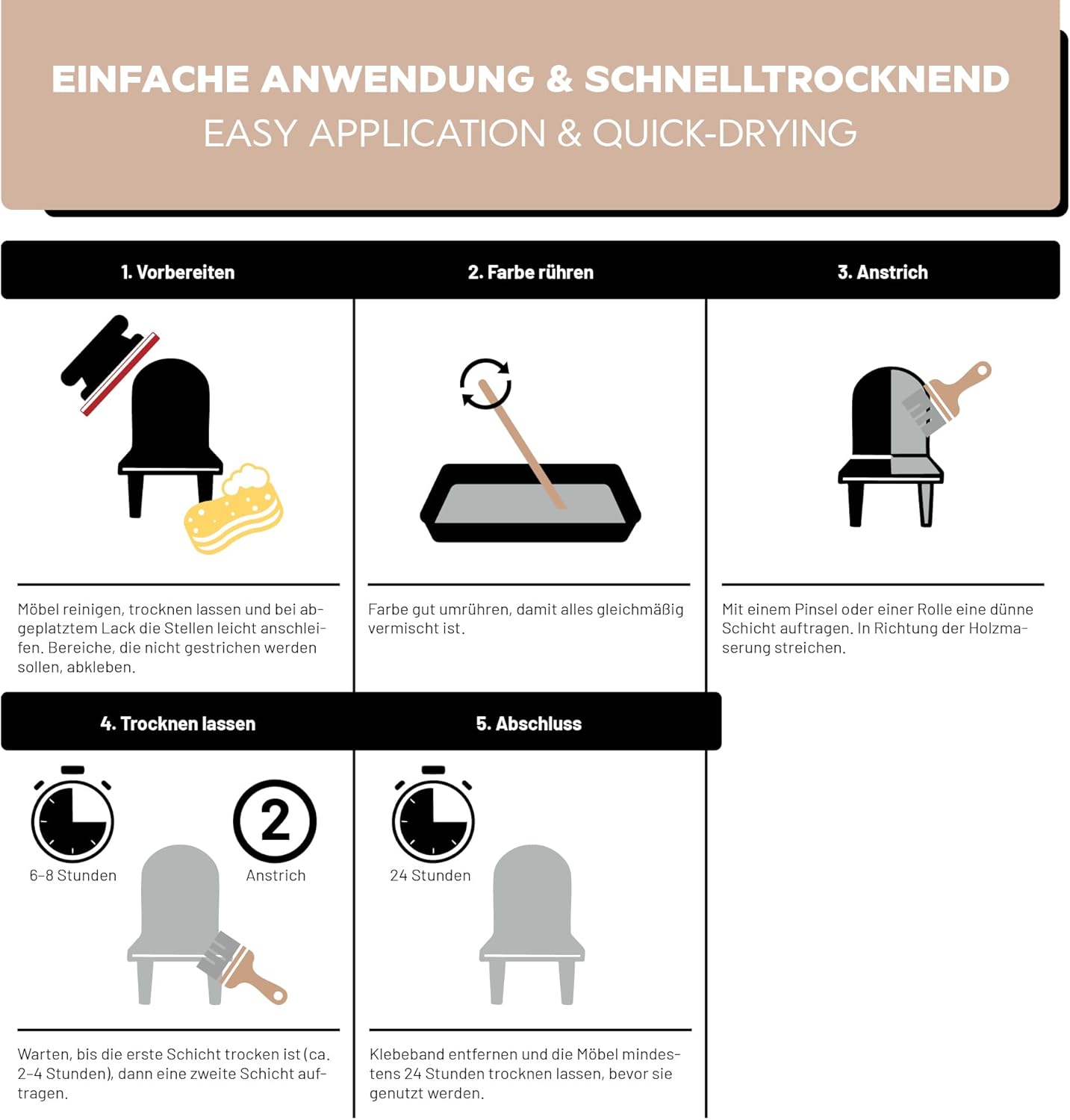 EINFACHE ANWENDUNG & SCHNELLTROCKNEND
EASY APPLICATION & QUICK-DRYING

1. Vorbereiten

Möbel reinigen, trocknen lassen und bei abgeplatztem Lack die Stellen leicht anschleifen. Bereiche, die nicht gestrichen werden sollen, abkleben.

2. Farbe rühren

Farbe gut umrühren, damit alles gleichmäßig vermischt ist.

3. Anstrich

Mit einem Pinsel oder einer Rolle eine dünne Schicht auftragen. In Richtung der Holzmaserung streichen.

4. Trocknen lassen

6-8 Stunden

2

Anstrich

Warten, bis die erste Schicht trocken ist (ca. 2-4 Stunden), dann eine zweite Schicht auftragen.

5. Abschluss

24 Stunden

Klebeband entfernen und die Möbel mindestens 24 Stunden trocknen lassen, bevor sie genutzt werden.