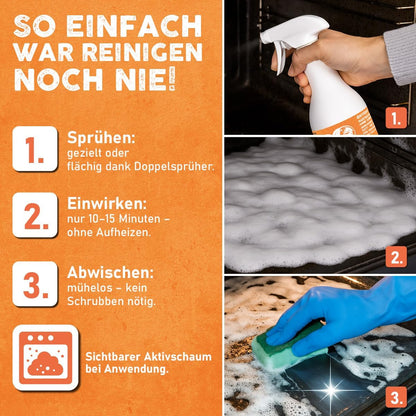 SO EINFACH WAR REINIGEN NOCH NIE!

1. Sprühen:
gezielt oder flächig dank Doppelsprüher.

2. Einwirken:
nur 10–15 Minuten – ohne Aufheizen.

3. Abwischen:
mühelos – kein Schrubben nötig.

Sichtbarer Aktivschaum bei Anwendung.

1.

2.

3.