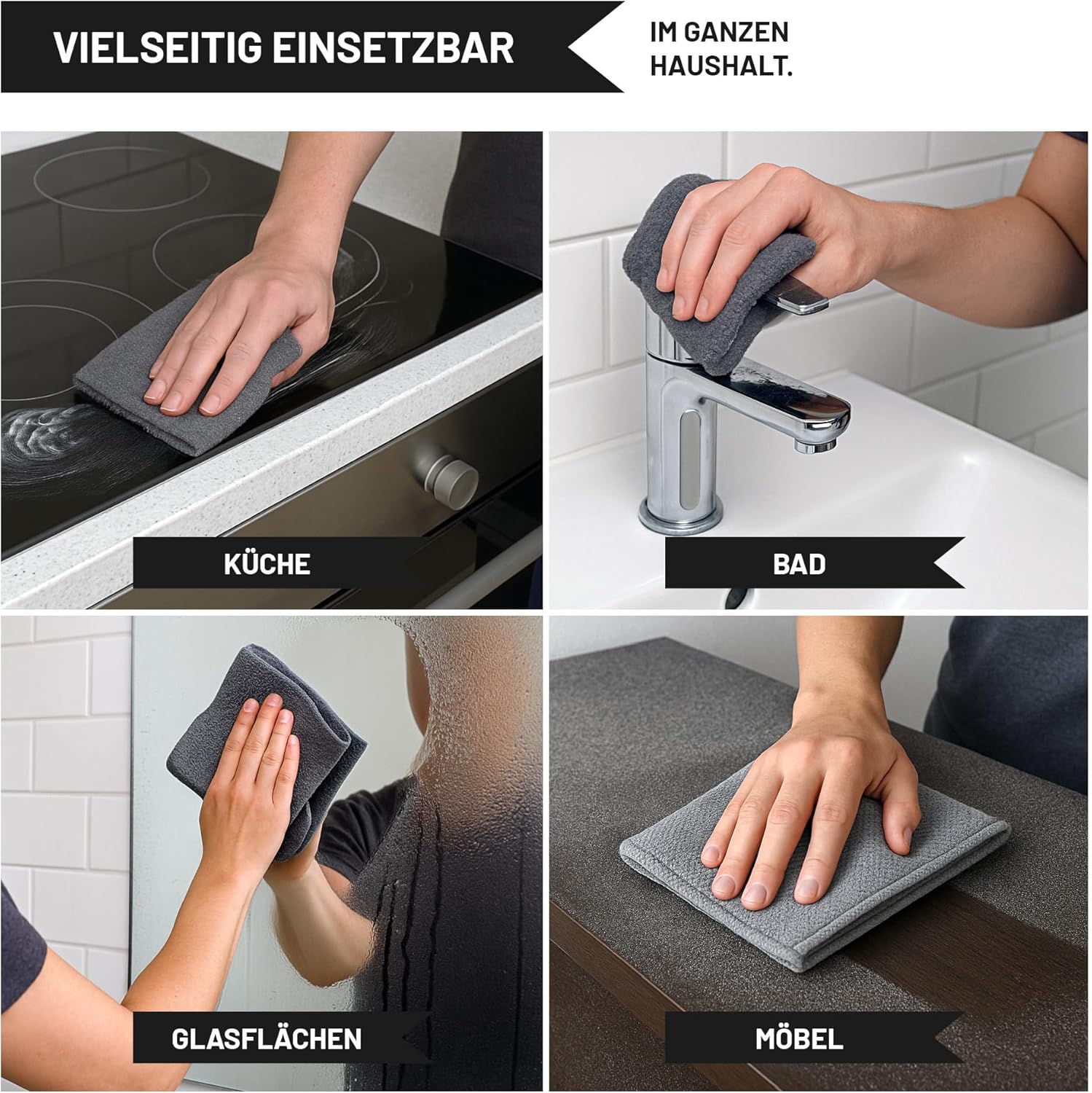 VIELSEITIG EINSETZBAR

IM GANZEN HAUSHALT.

KÜCHE

BAD

GLASFLÄCHEN

MÖBEL