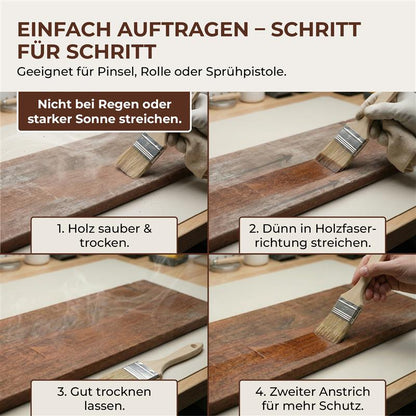 EINFACH AUFTRAGEN – SCHRITT FÜR SCHRITT

Geeignet für Pinsel, Rolle oder Sprühpistole.

Nicht bei Regen oder starker Sonne streichen.

1. Holz sauber & trocken.

2. Dünn in Holzfaserrichtung streichen.

3. Gut trocknen lassen.

4. Zweiter Anstrich für mehr Schutz.