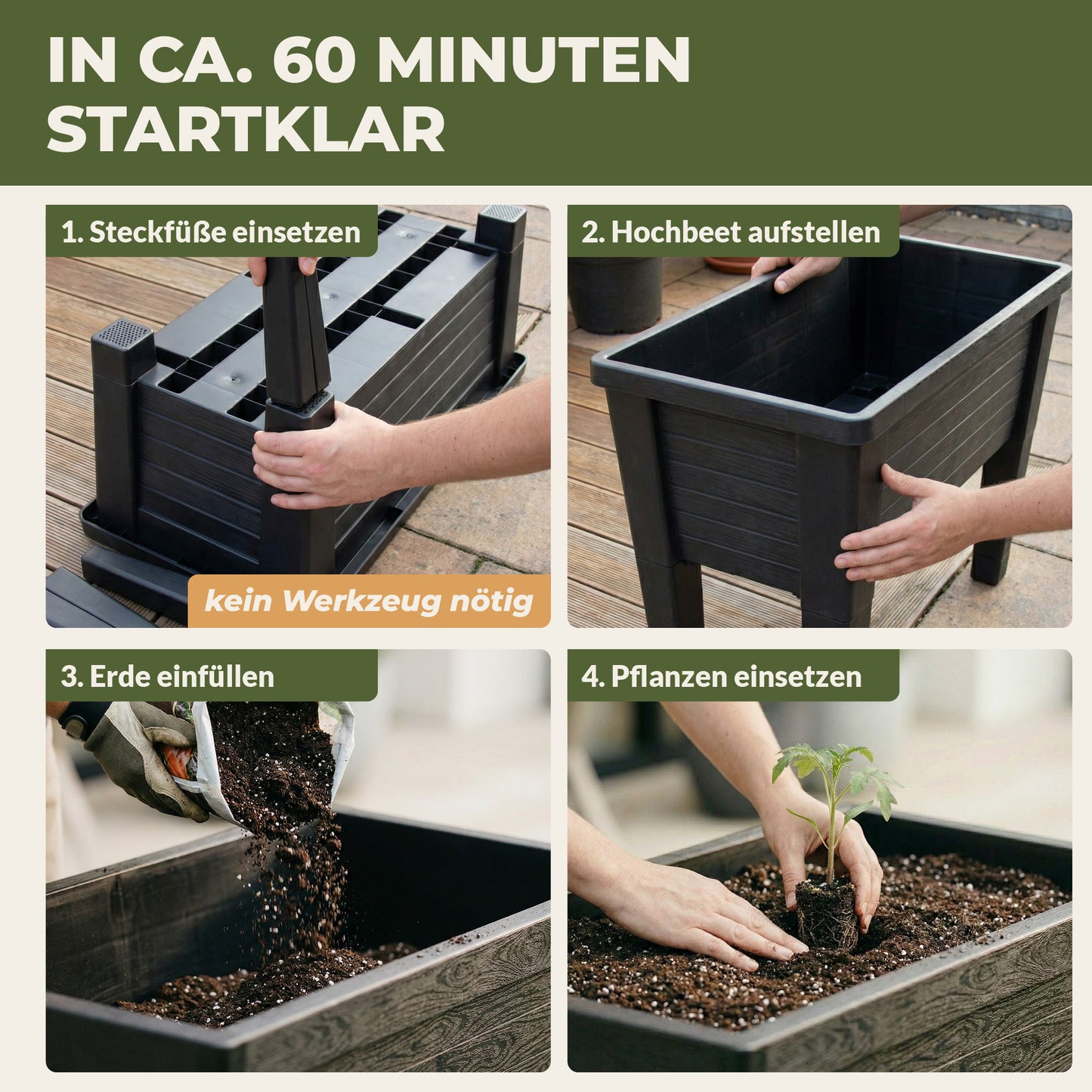 IN CA. 60 MINUTEN STARTKLAR

1. Steckfüße einsetzen

kein Werkzeug nötig

2. Hochbeet aufstellen

3. Erde einfüllen

4. Pflanzen einsetzen