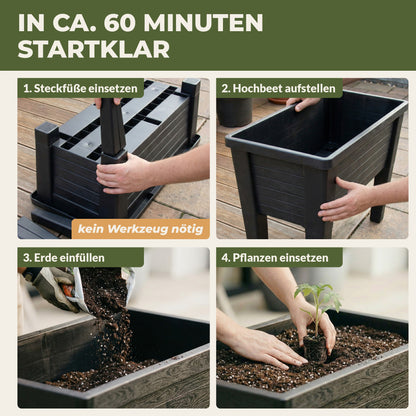 IN CA. 60 MINUTEN STARTKLAR

1. Steckfüße einsetzen

kein Werkzeug nötig

2. Hochbeet aufstellen

3. Erde einfüllen

4. Pflanzen einsetzen