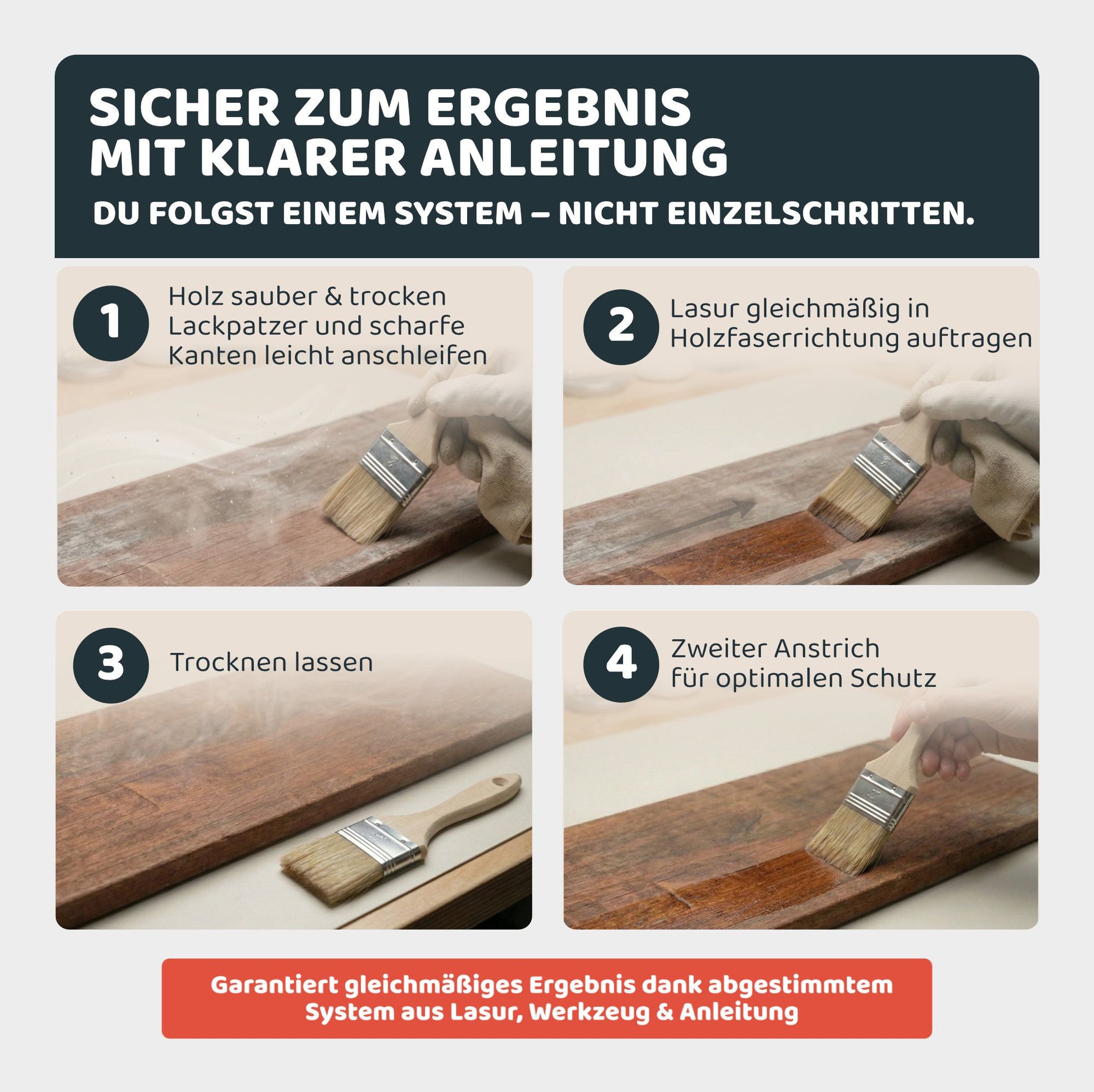 SICHER ZUM ERGEBNIS MIT KLARER ANLEITUNG

DU FOLGST EINEM SYSTEM – NICHT EINZELSCHRITTEN.

1
Holz sauber & trocken
Lackpatzer und scharfe Kanten leicht anschleifen

2
Lasur gleichmäßig in Holzfaserrichtung auftragen

3
Trocknen lassen

4
Zweiter Anstrich für optimalen Schutz

Garantiert gleichmäßiges Ergebnis dank abgestimmtem System aus Lasur, Werkzeug & Anleitung