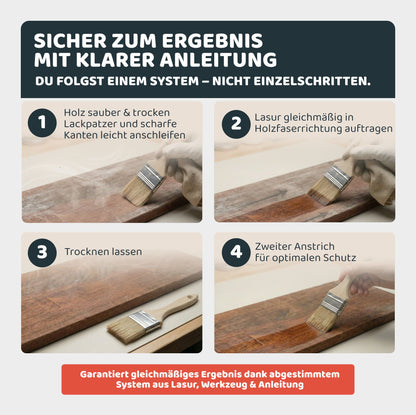 SICHER ZUM ERGEBNIS MIT KLARER ANLEITUNG

DU FOLGST EINEM SYSTEM – NICHT EINZELSCHRITTEN.

1 Holz sauber & trocken Lackpatzer und scharfe Kanten leicht anschleifen

2 Lasur gleichmäßig in Holzfaserrichtung auftragen

3 Trocknen lassen

4 Zweiter Anstrich für optimalen Schutz

Garantiert gleichmäßiges Ergebnis dank abgestimmtem System aus Lasur, Werkzeug & Anleitung